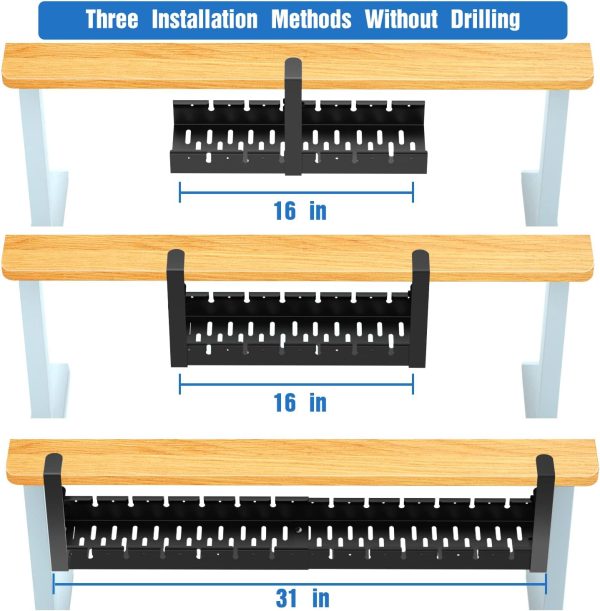 Three Installation Methods Without Drilling

16 in

16 in

31 in