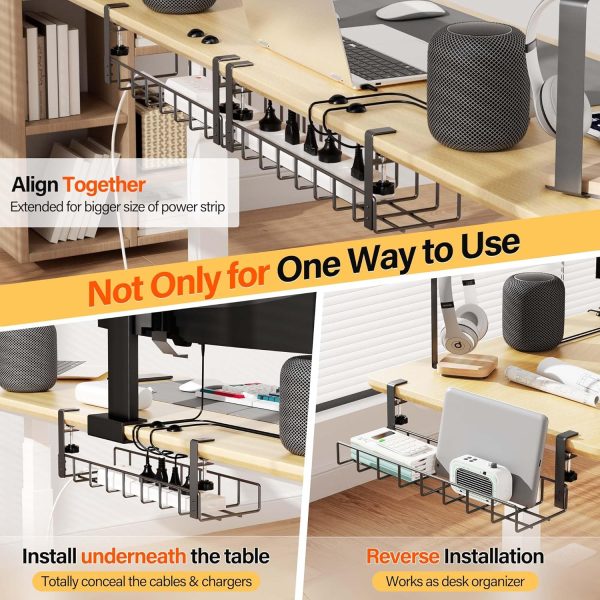 Align Together
Extended for bigger size of power strip

Not Only for One Way to Use

Install underneath the table
Totally conceal the cables & chargers

Reverse Installation
Works as desk organizer